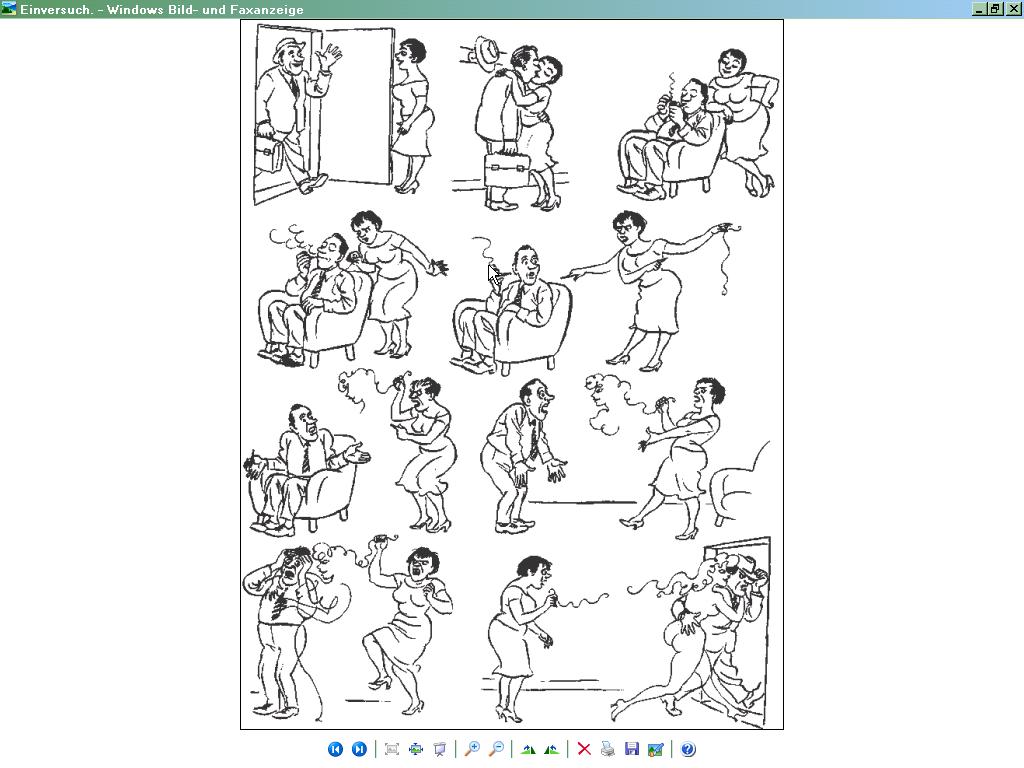 Einversuch. - Windows Bild- und Faxanzeige