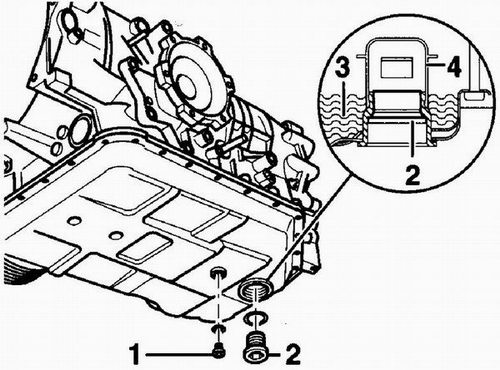 3
4
2
1
2