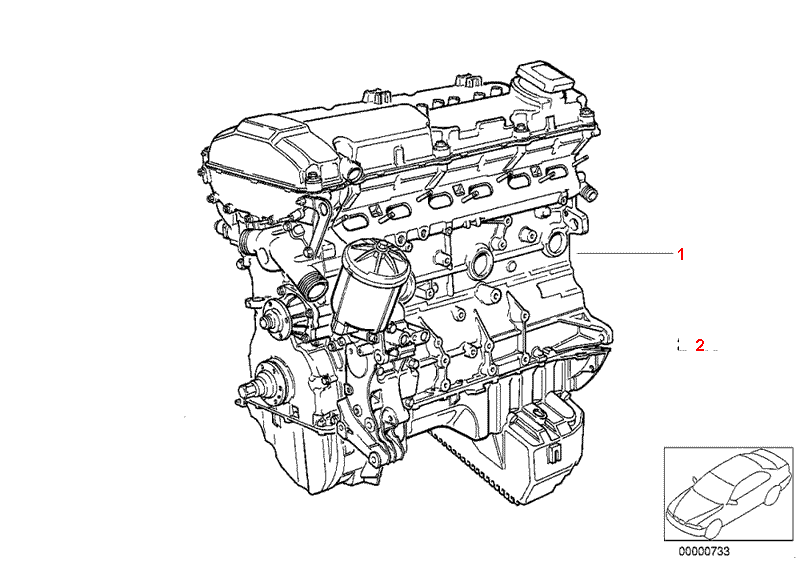 1

2

00000733