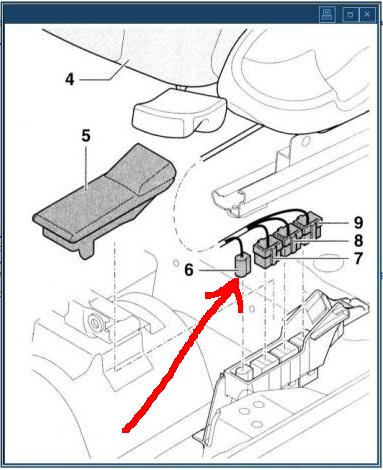 4
5
9
8
7
6