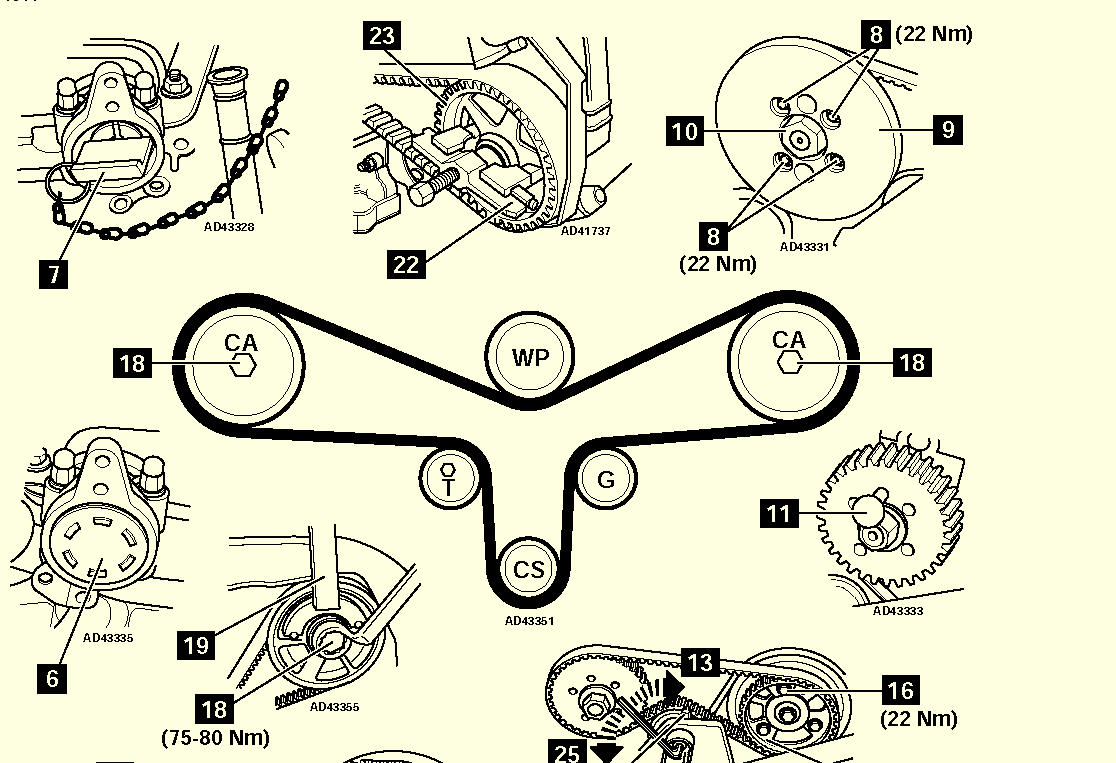 AD43328

7

23

22

AD41737

8 (22 Nm)

10

9

8

(22 Nm)

AD43331

18

CA

WP

CA

18

T

G

CS

AD43351

11

AD43333

AD43335

6

19

18

(75-80 Nm)

AD43355

13

16

(22 Nm)

25