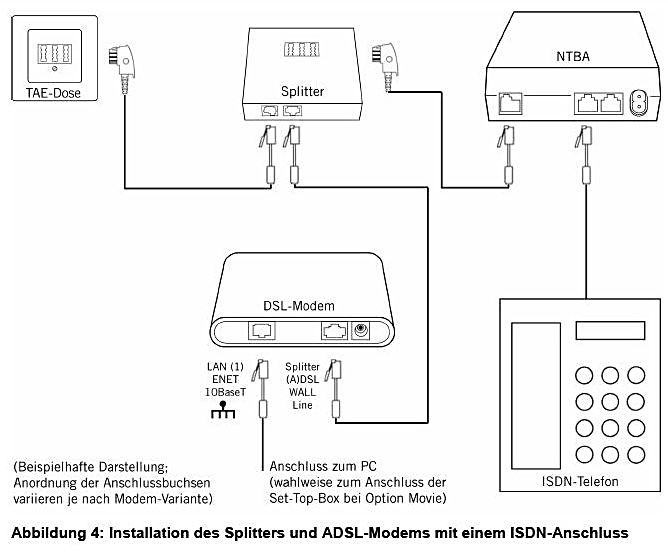 TAE-Dose

Splitter

NTBA

DSL-Modem

LAN (1)
ENET
10BaseT

Splitter
(A)DSL
WALL
Line

ISDN-Telefon

(Beispielhafte Darstellung; Anordnung der Anschlussbuchsen variieren je nach Modem-Variante)

Anschluss zum PC (wahlweise zum Anschluss der Set-Top-Box bei Option Movie)

Abbildung 4: Installation des Splitters und ADSL-Modems mit einem ISDN-Anschluss