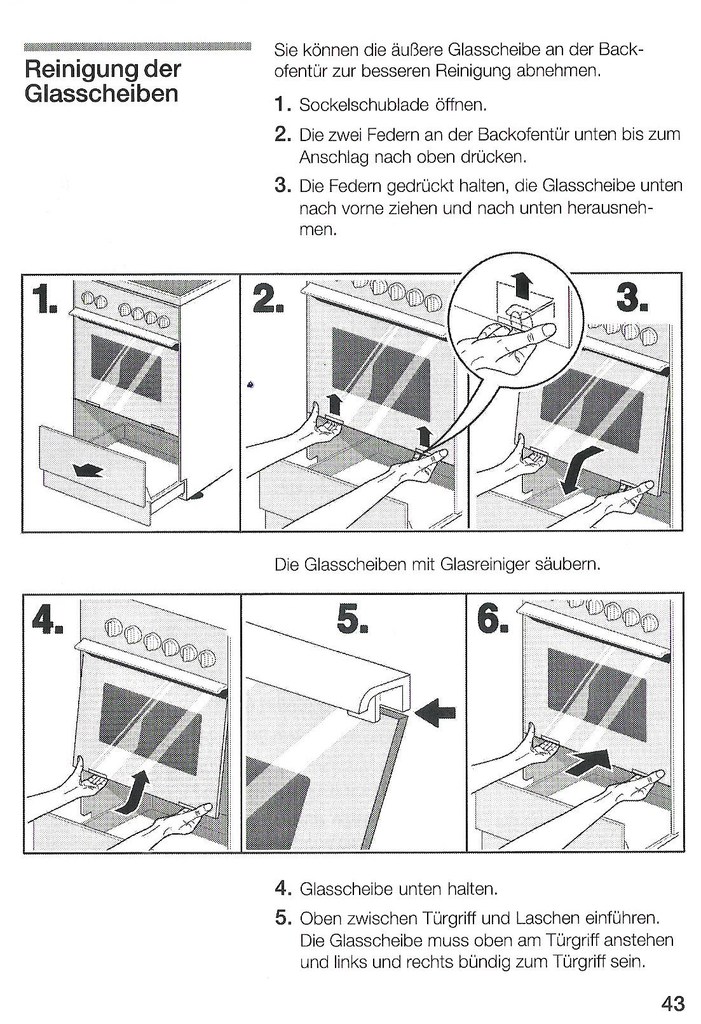 Reinigung der Glasscheiben

Sie können die äußere Glasscheibe an der Backofentür zur besseren Reinigung abnehmen.

1. Sockelschublade öffnen.

2. Die zwei Federn an der Backofentür unten bis zum Anschlag nach oben drücken.

3. Die Federn gedrückt halten, die Glasscheibe unten nach vorne ziehen und nach unten herausnehmen.

1.

2.

3.

Die Glasscheiben mit Glasreiniger säubern.

4.

5.

6.

4. Glasscheibe unten halten.

5. Oben zwischen Türgriff und Laschen einführen. Die Glasscheibe muss oben am Türgriff anstehen und links und rechts bündig zum Türgriff sein.

43